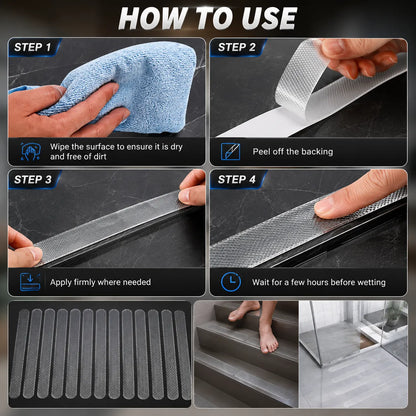 HOW TO USE

STEP 1

Wipe the surface to ensure it is dry and free of dirt

STEP 2

Peel off the backing

STEP 3

Apply firmly where needed

STEP 4

Wait for a few hours before wetting